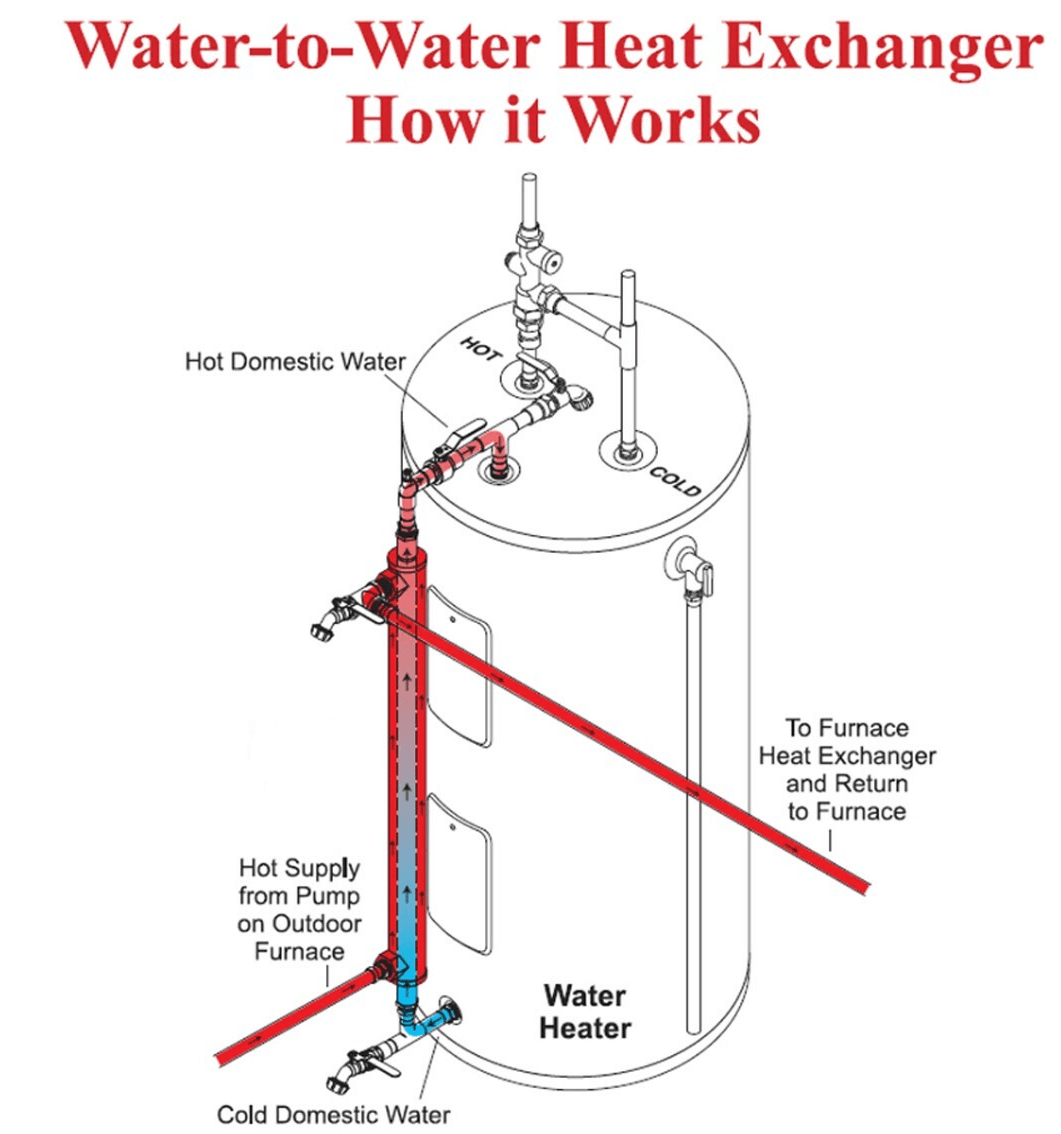 Water-to-Water Heat Exchanger
How it Works

Hot Domestic Water

HOT

COLD

To Furnace Heat Exchanger and Return to Furnace

Hot Supply from Pump on Outdoor Furnace

Water Heater

Cold Domestic Water